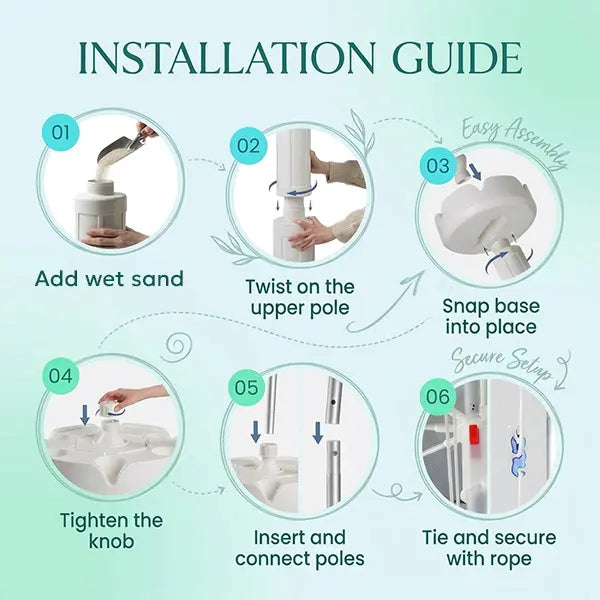 INSTALLATION GUIDE

01
Add wet sand

02
Twist on the upper pole

Easy Assembly

03
Snap base into place

04
Tighten the knob

05
Insert and connect poles

Secure Setup

06
Tie and secure with rope