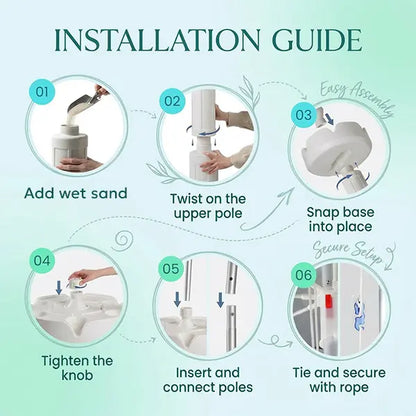 INSTALLATION GUIDE

01
Add wet sand

02
Twist on the upper pole

Easy Assembly

03
Snap base into place

04
Tighten the knob

05
Insert and connect poles

Secure Setup

06
Tie and secure with rope